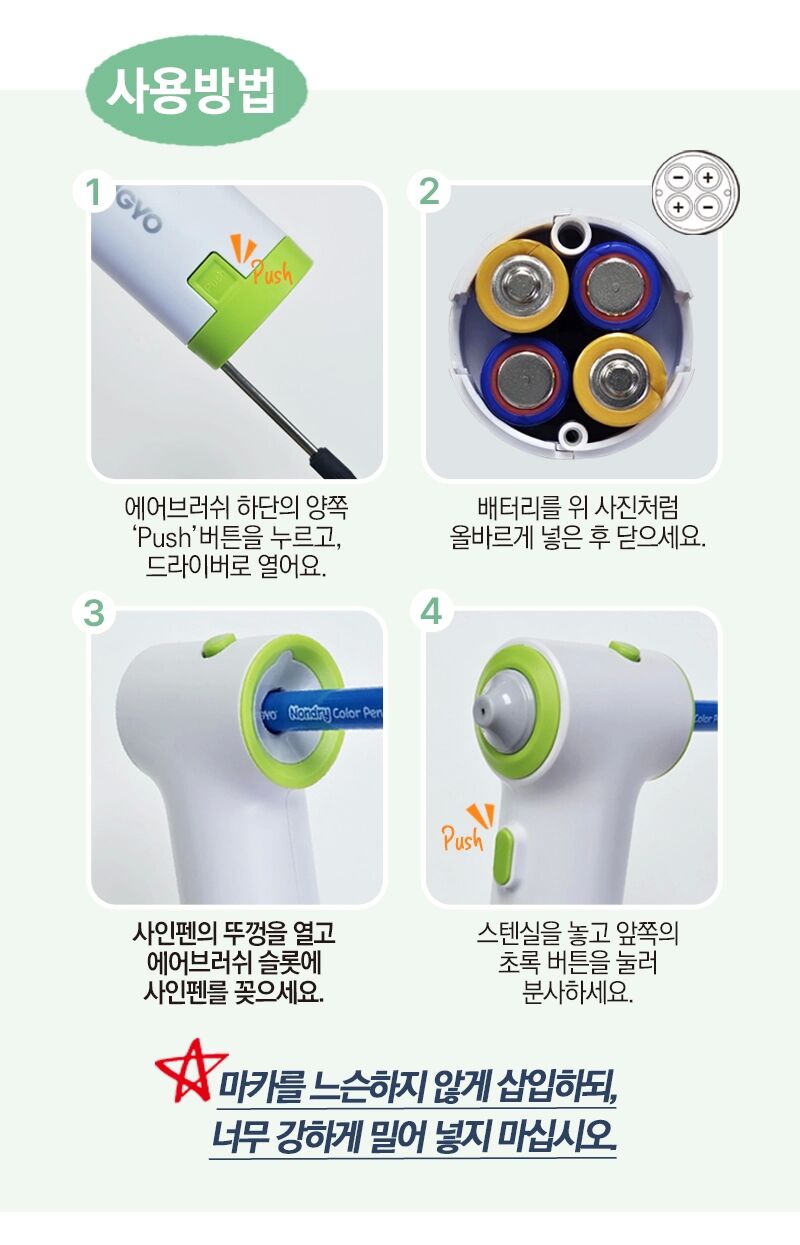 사용방법

1
GYO
Push

에어브러쉬 하단의 양쪽 'Push'버튼을 누르고, 드라이버로 열어요.

2
− +
+ −

배터리를 위 사진처럼 올바르게 넣은 후 닫으세요.

3
GYO Nondry Color Pen

사인펜의 뚜껑을 열고 에어브러쉬 슬롯에 사인펜를 꽂으세요.

4
Color P
Push

스텐실을 놓고 앞쪽의 초록 버튼을 눌러 분사하세요.

마카를 느슨하지 않게 삽입하되,
너무 강하게 밀어 넣지 마십시오.